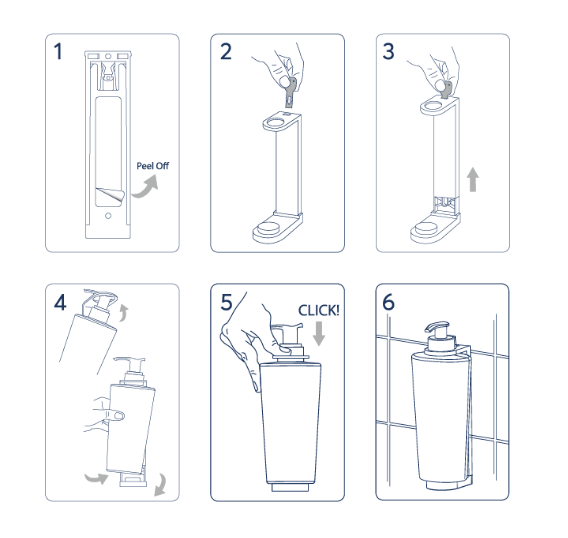 1

Peel Off

2

3

4

5

CLICK!

6