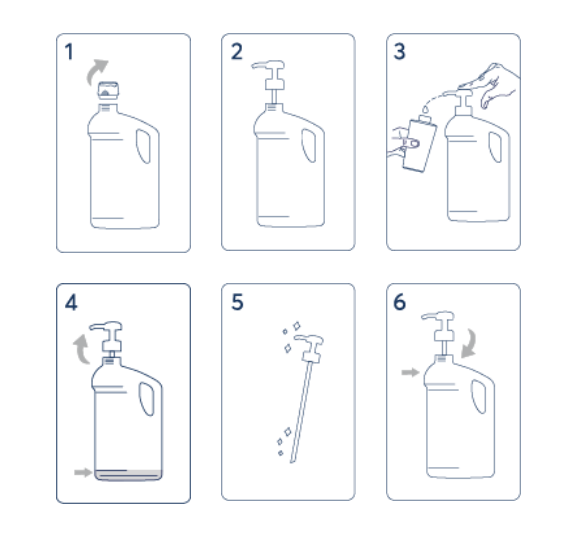 1

2

3

4

5

6